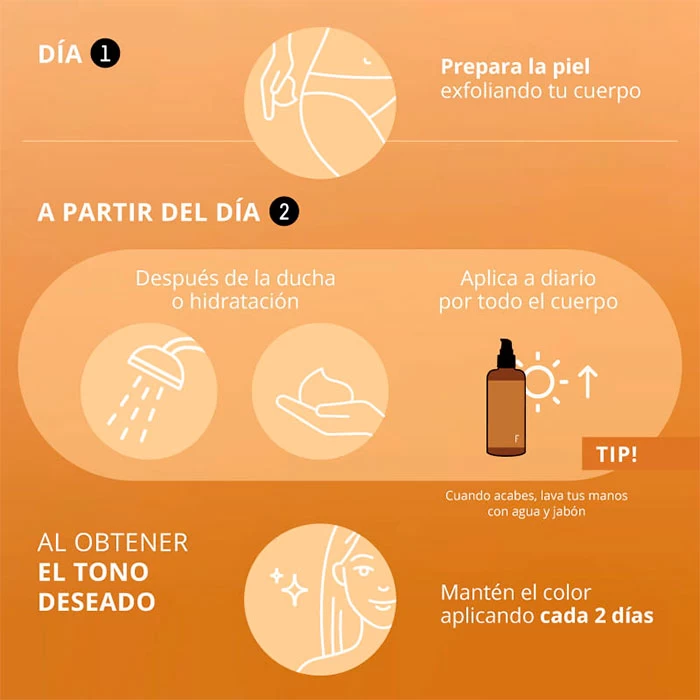 DÍA 1

Prepara la piel exfoliando tu cuerpo

A PARTIR DEL DÍA 2

Después de la ducha o hidratación

Aplica a diario por todo el cuerpo

F

TIP!

Cuando acabes, lava tus manos con agua y jabón

AL OBTENER EL TONO DESEADO

Mantén el color aplicando cada 2 días